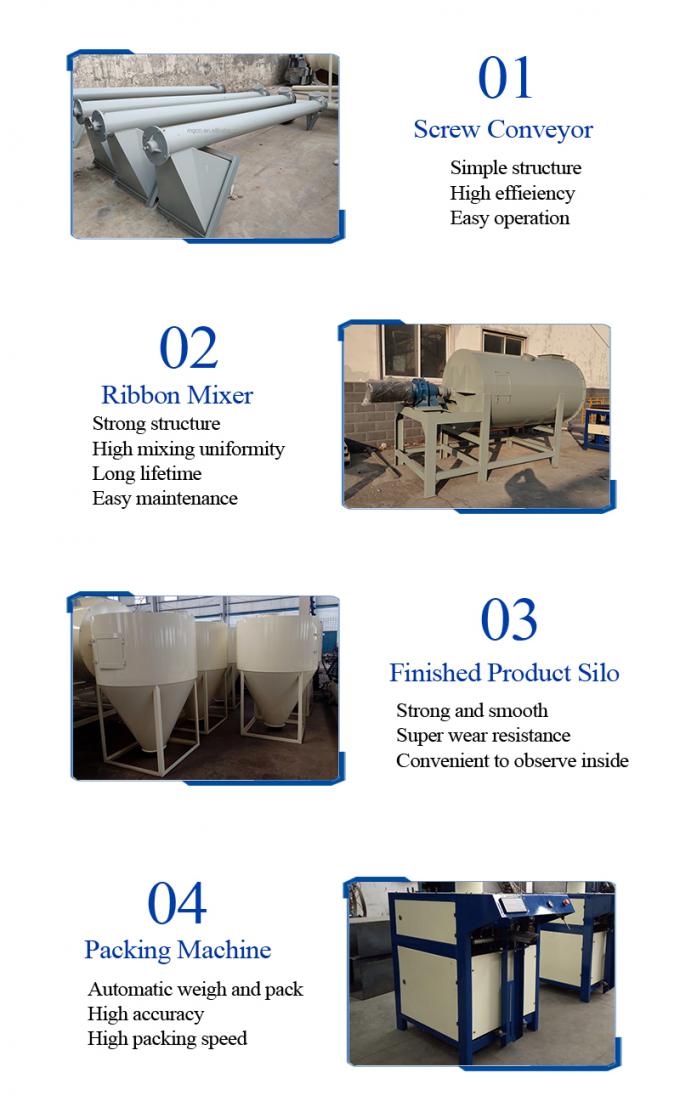 01
Screw Conveyor
Simple structure
High effieiency
Easy operation

02
Ribbon Mixer
Strong structure
High mixing uniformity
Long lifetime
Easy maintenance

03
Finished Product Silo
Strong and smooth
Super wear resistance
Convenient to observe inside

04
Packing Machine
Automatic weigh and pack
High accuracy
High packing speed